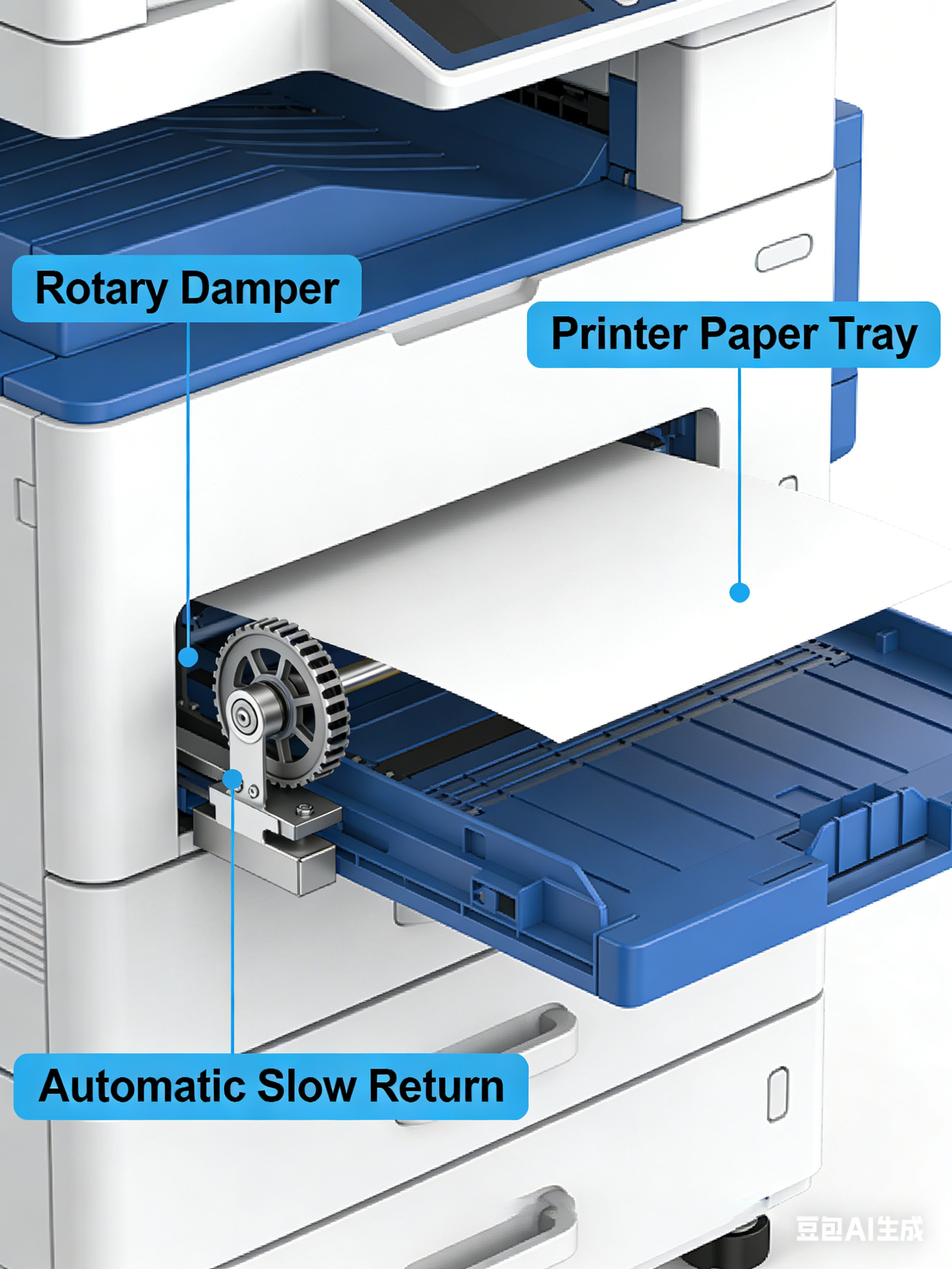 Rotary Damper

Printer Paper Tray

Automatic Slow Return

豆包AI生成